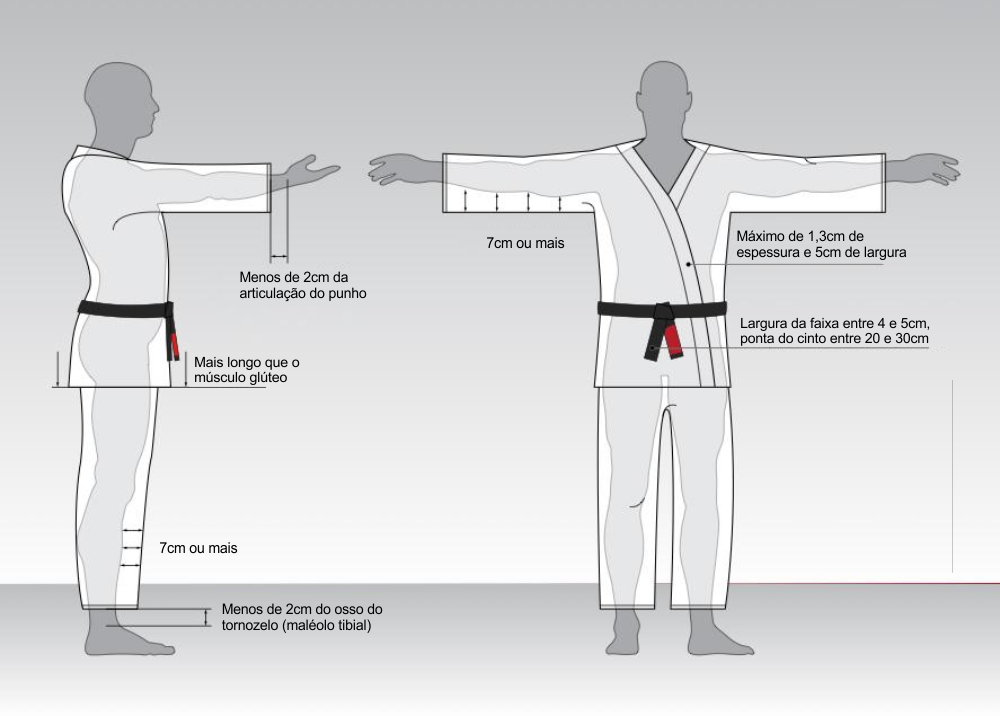 Menos de 2cm da articulação do punho

Mais longo que o músculo glúteo

7cm ou mais

Menos de 2cm do osso do tornozelo (maléolo tibial)

7cm ou mais

Máximo de 1,3cm de espessura e 5cm de largura

Largura da faixa entre 4 e 5cm, ponta do cinto entre 20 e 30cm